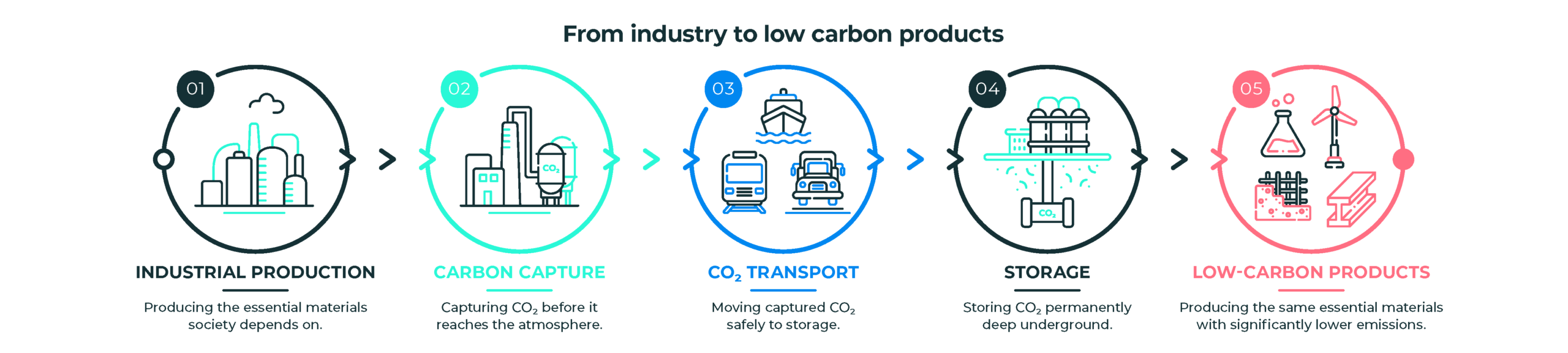 From industry to low carbon products

01

INDUSTRIAL PRODUCTION

Producing the essential materials society depends on.

02

$CO_2$

CARBON CAPTURE

Capturing $CO_2$ before it reaches the atmosphere.

03

$CO_2$ TRANSPORT

Moving captured $CO_2$ safely to storage.

04

$CO_2$

STORAGE

Storing $CO_2$ permanently deep underground.

05

LOW-CARBON PRODUCTS

Producing the same essential materials with significantly lower emissions.